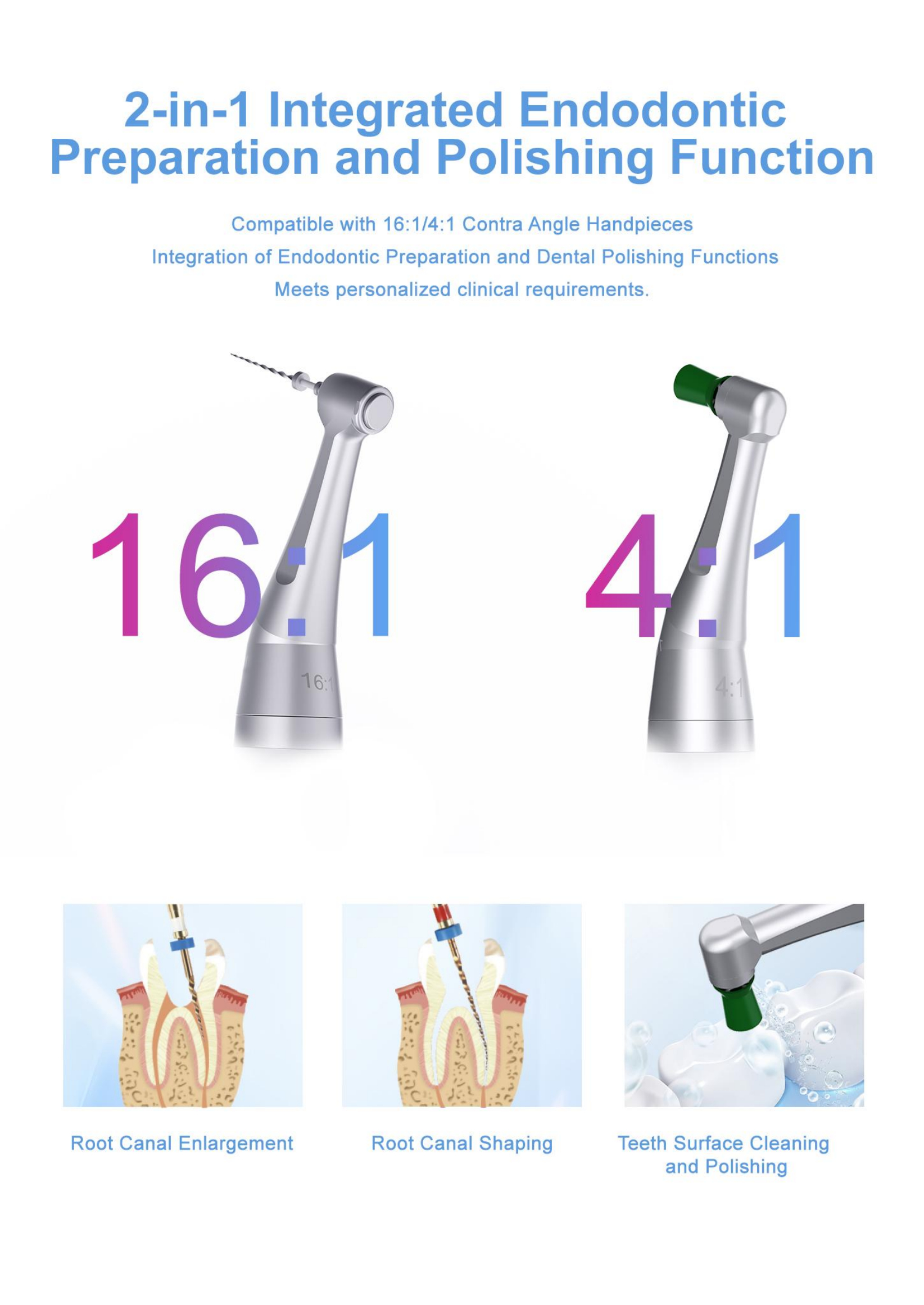 2-in-1 Integrated Endodontic Preparation and Polishing Function

Compatible with 16:1/4:1 Contra Angle Handpieces
Integration of Endodontic Preparation and Dental Polishing Functions
Meets personalized clinical requirements.

16:1

16:1

4:1

4:1

Root Canal Enlargement

Root Canal Shaping

Teeth Surface Cleaning and Polishing